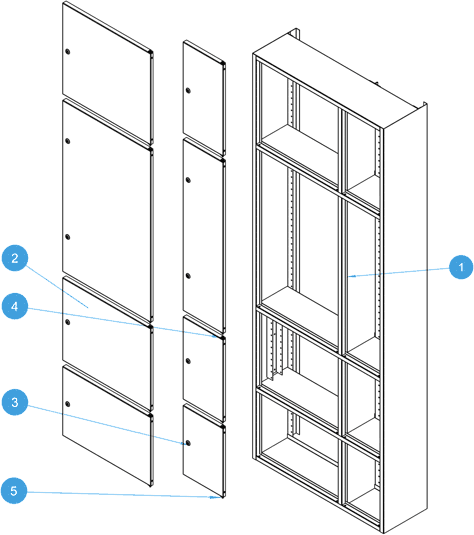 2
4
1
3
5