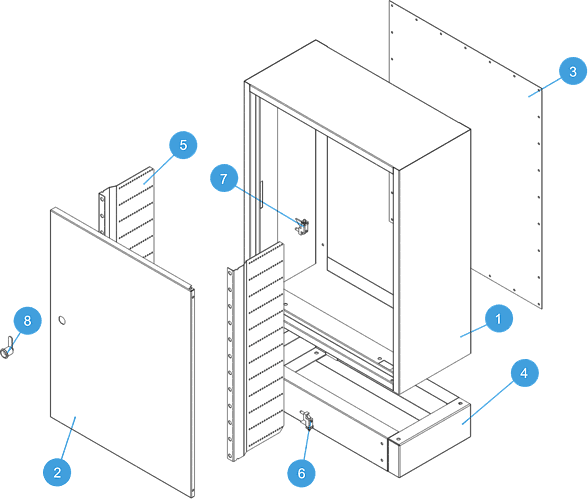 3
5
7
8
1
4
2
6